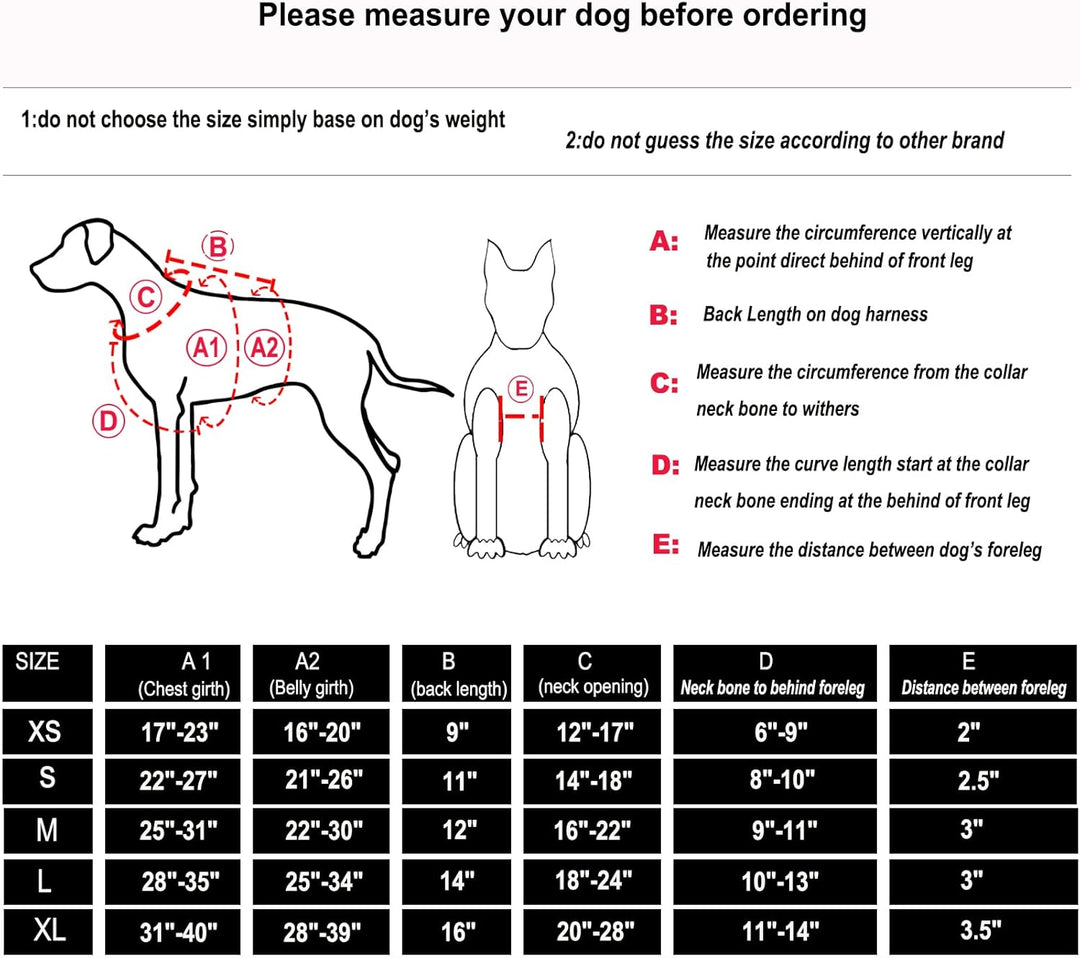 Please measure your dog before ordering

1:do not choose the size simply base on dog's weight

2:do not guess the size according to other brand

B
C
A1
A2
D
E

A: Measure the circumference vertically at the point direct behind of front leg

B: Back Length on dog harness

C: Measure the circumference from the collar neck bone to withers

D: Measure the curve length start at the collar neck bone ending at the behind of front leg

E: Measure the distance between dog's foreleg

| SIZE | A 1 (Chest girth) | A2 (Belly girth) | B (back length) | C (neck opening) | D Neck bone to behind foreleg | E Distance between foreleg |
|---|---|---|---|---|---|---|
| XS | 17"-23" | 16"-20" | 9" | 12"-17" | 6"-9" | 2" |
| S | 22"-27" | 21"-26" | 11" | 14"-18" | 8"-10" | 2.5" |
| M | 25"-31" | 22"-30" | 12" | 16"-22" | 9"-11" | 3" |
| L | 28"-35" | 25"-34" | 14" | 18"-24" | 10"-13" | 3" |
| XL | 31"-40" | 28"-39" | 16" | 20"-28" | 11"-14" | 3.5" |